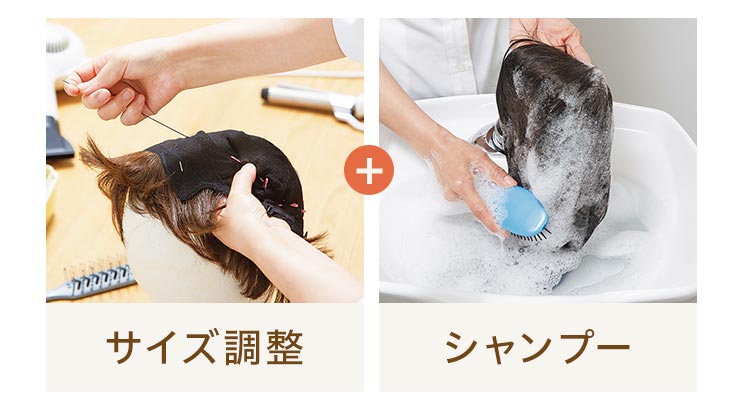 サイズ調整

+

シャンプー